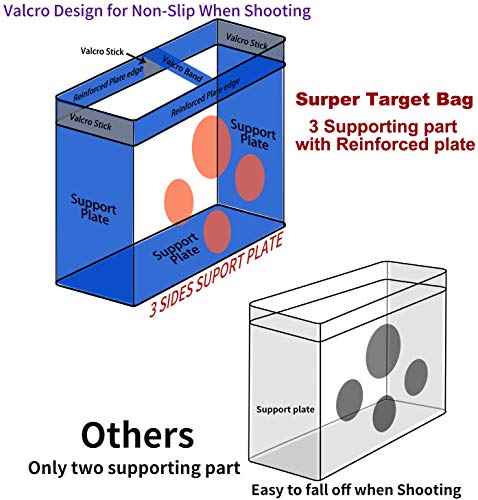 Valcro Design for Non-Slip When Shooting

Valcro Stick

Valcro Stick

Valcro Band

Reinforced Plate edge

Reinforced Plate edge

Valcro Stick

Support Plate

Support Plate

Support Plate

3 SIDES SUPORT PLATE

Surper Target Bag
3 Supporting part with Reinforced plate

Support plate

Others
Only two supporting part

Easy to fall off when Shooting